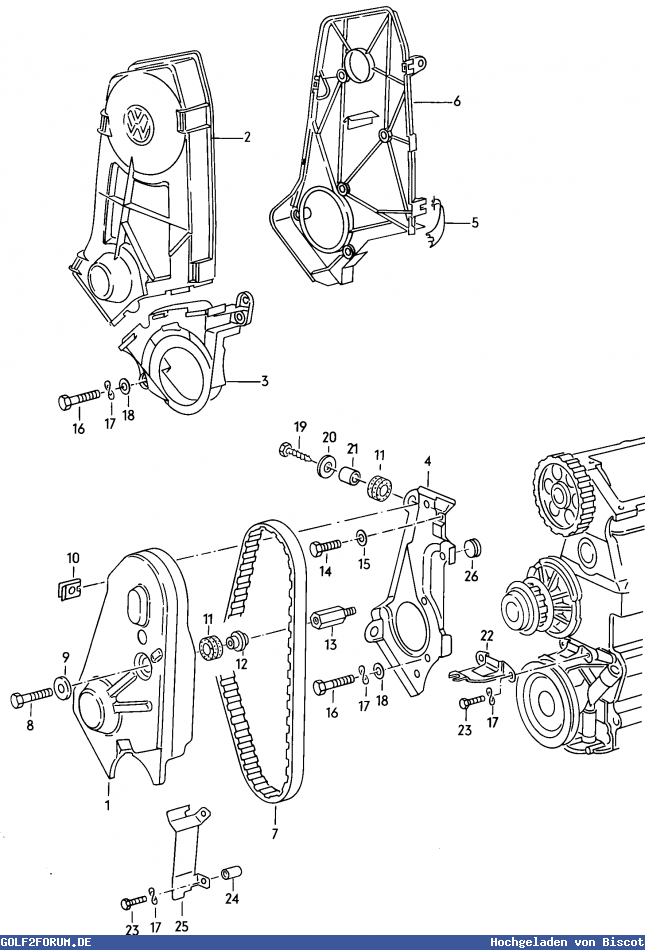 2
6
5
3
16
17
18
19
20
21
11
4
10
14
15
26
11
12
13
22
9
8
16
17
18
23
17
1
7
24
23
17
25
GOLF2FORUM.DE
Hochgeladen von Biscot